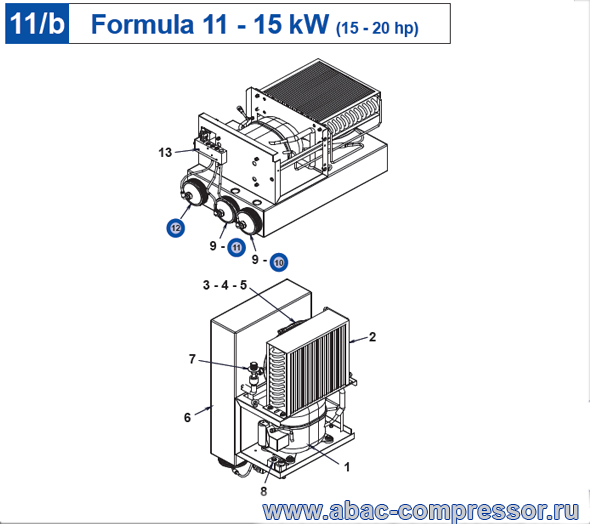 11/b Formula 11 - 15 kW (15 - 20 hp)

13

12

9 - 11

9 - 10

3 - 4 - 5

2

7

6

1

8

www.abac-compressor.ru