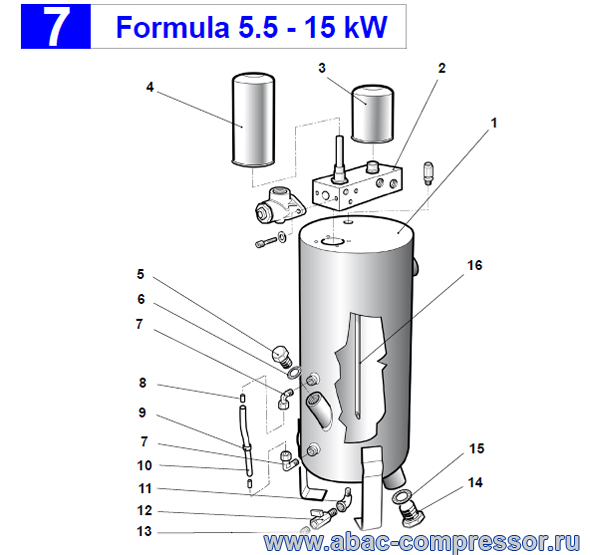 7 Formula 5.5 - 15 kW

4
3
2
1
16
5
6
7
8
9
7
10
11
12
13
15
14

www.abac-compressor.ru